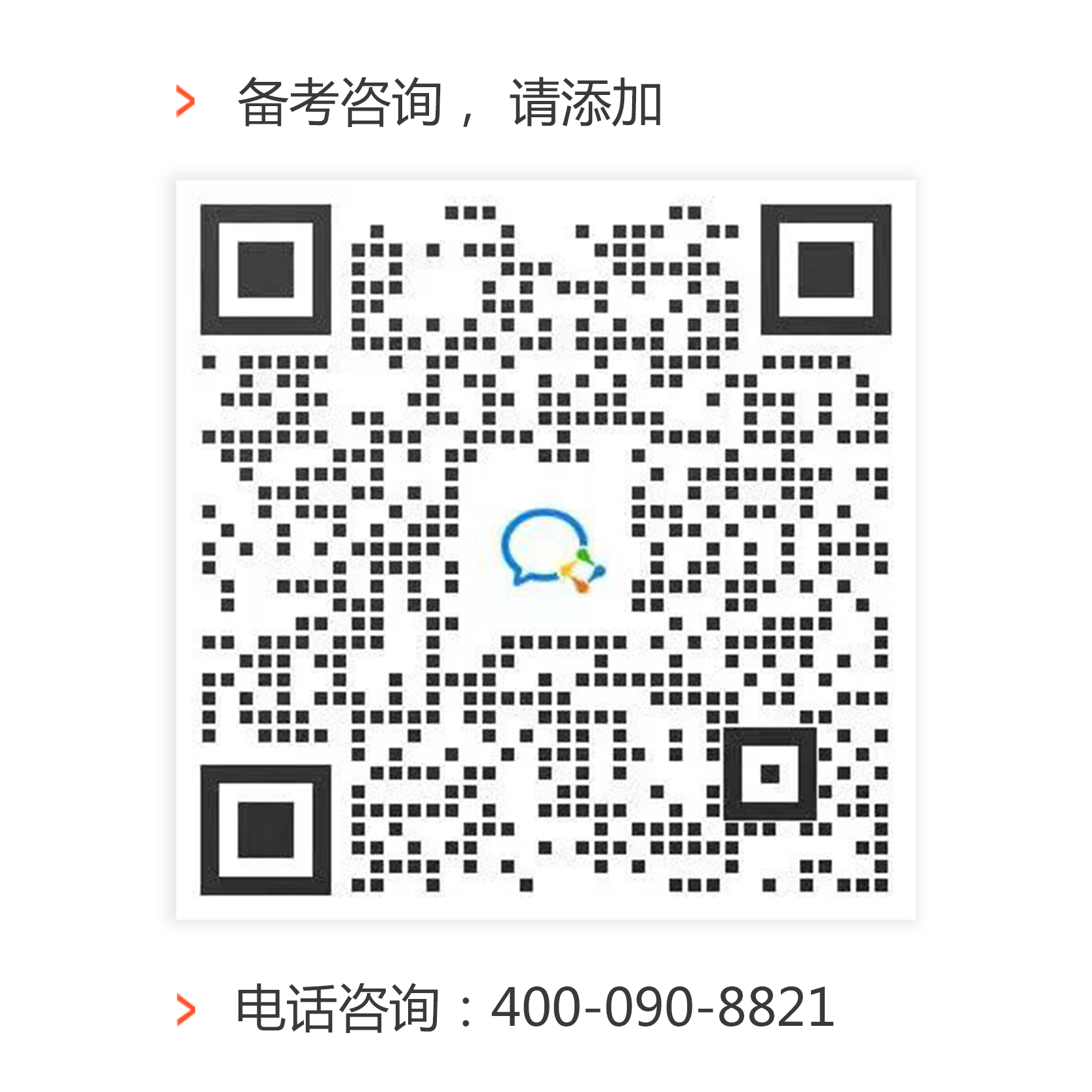 > 备考咨询，请添加

> 电话咨询：400-090-8821